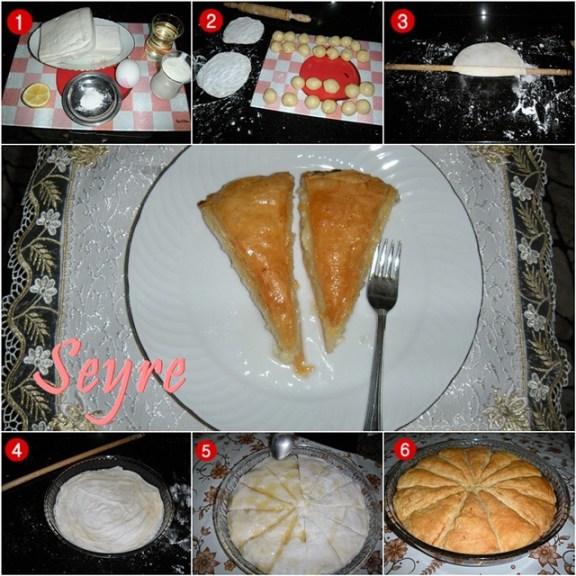 1
2
3
Seyre
4
5
6